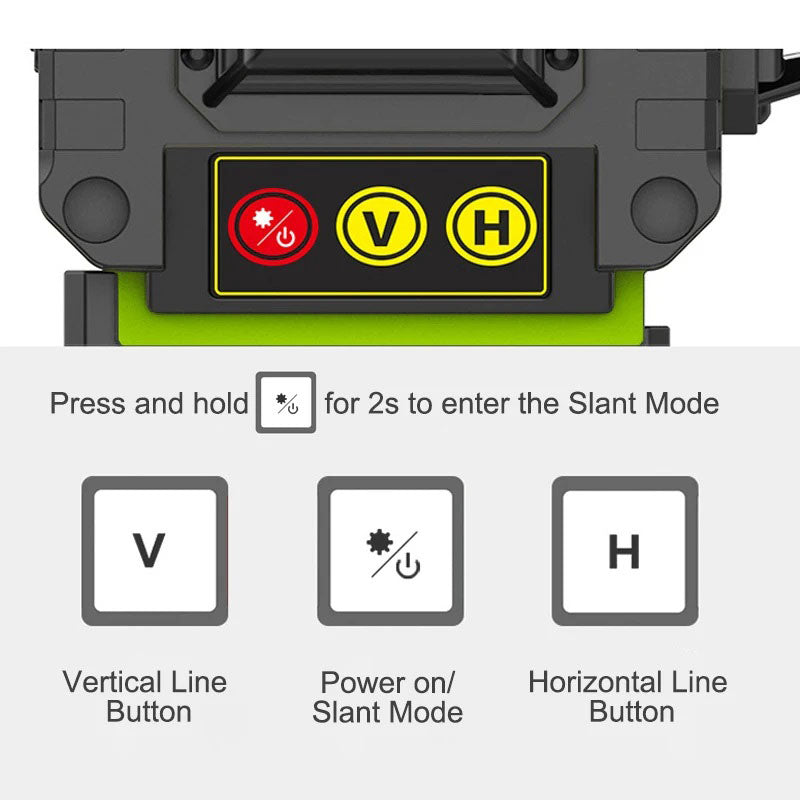 V H

Press and hold for 2s to enter the Slant Mode

V

H

Vertical Line Button

Power on/ Slant Mode

Horizontal Line Button