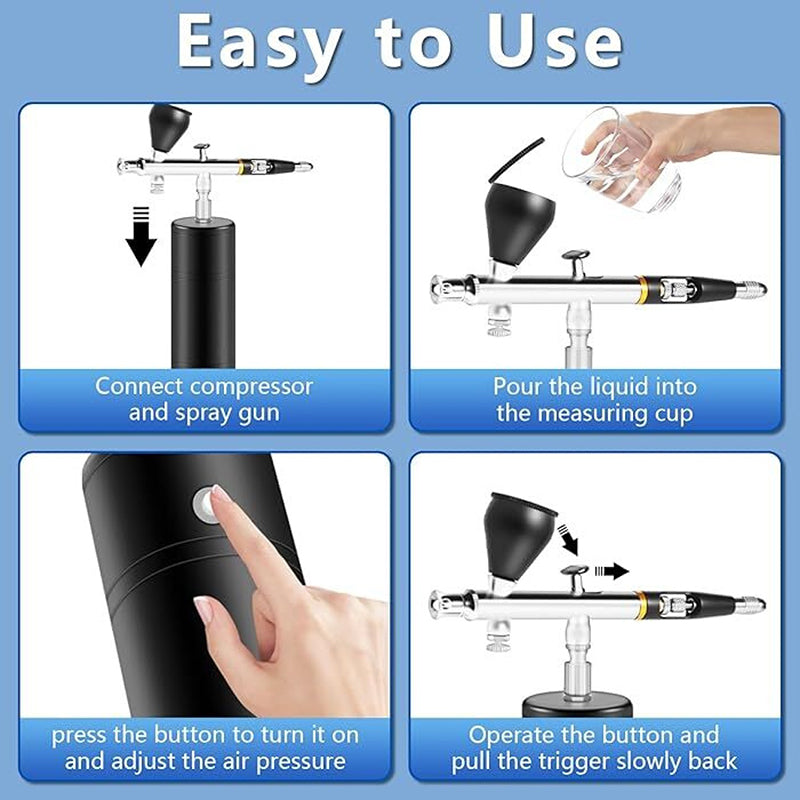 Easy to Use

Connect compressor and spray gun

Pour the liquid into the measuring cup

press the button to turn it on and adjust the air pressure

Operate the button and pull the trigger slowly back