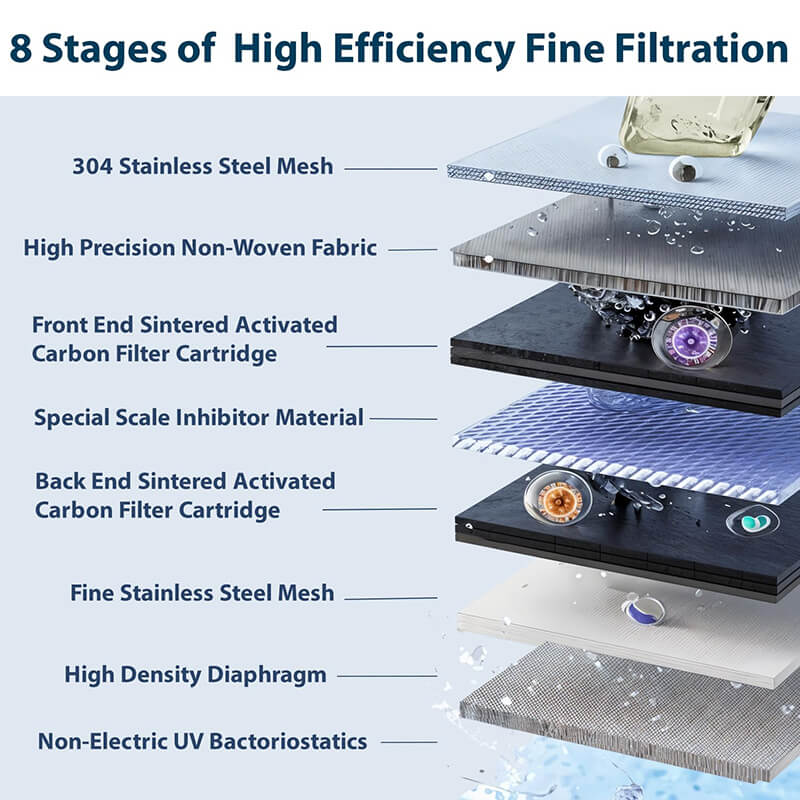 8 Stages of High Efficiency Fine Filtration

304 Stainless Steel Mesh

High Precision Non-Woven Fabric

Front End Sintered Activated Carbon Filter Cartridge

Special Scale Inhibitor Material

Back End Sintered Activated Carbon Filter Cartridge

Fine Stainless Steel Mesh

High Density Diaphragm

Non-Electric UV Bactoriostatics