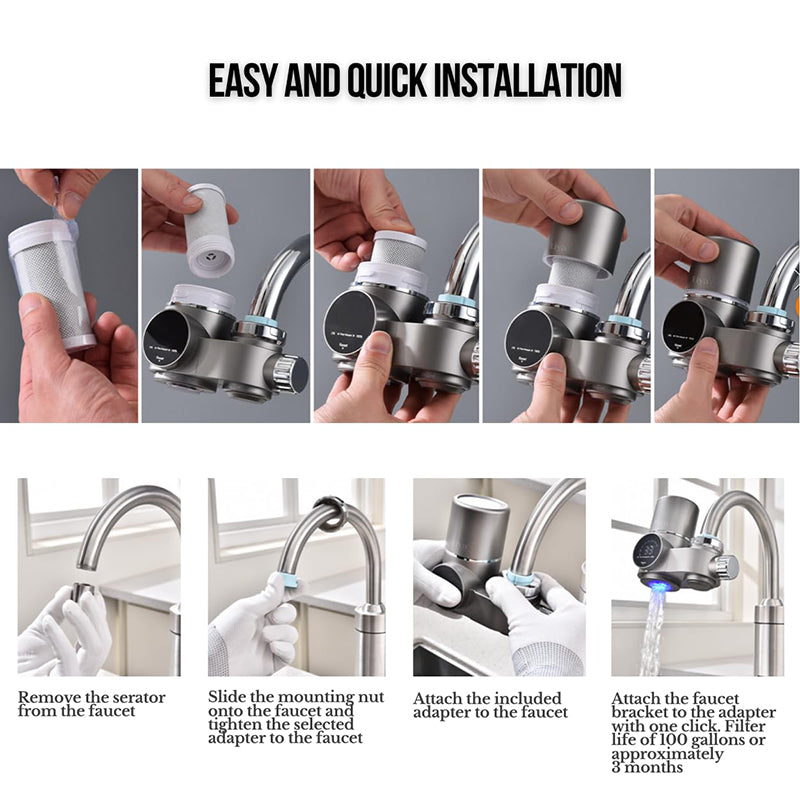 EASY AND QUICK INSTALLATION

Remove the serator from the faucet

Slide the mounting nut onto the faucet and tighten the selected adapter to the faucet

Attach the included adapter to the faucet

Attach the faucet bracket to the adapter with one click. Filter life of 100 gallons or approximately 3 months