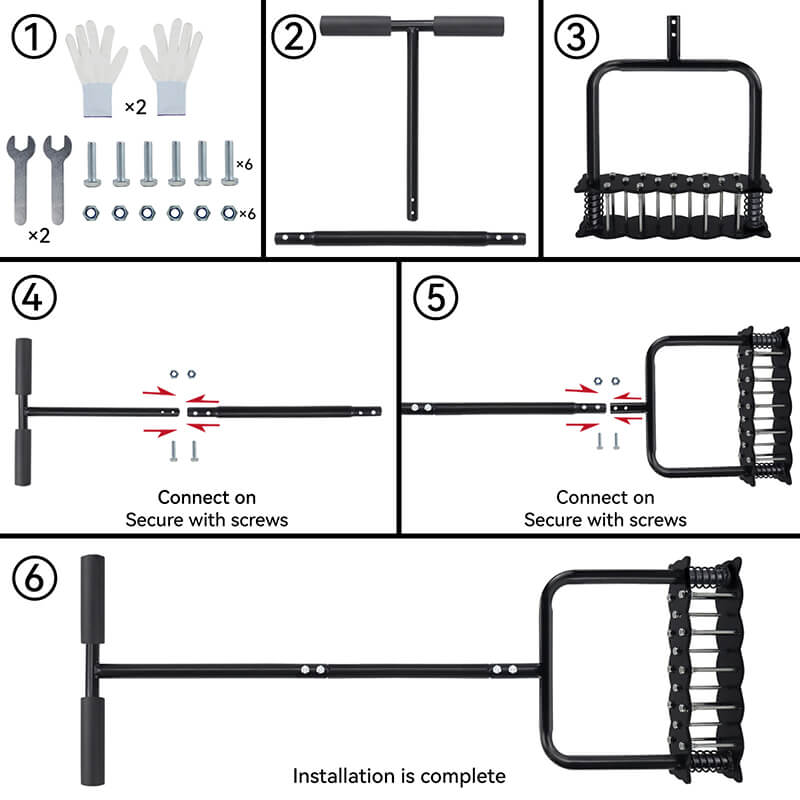 ①
×2
×6
×6
×2

②

③

④
Connect on
Secure with screws

⑤
Connect on
Secure with screws

⑥
Installation is complete