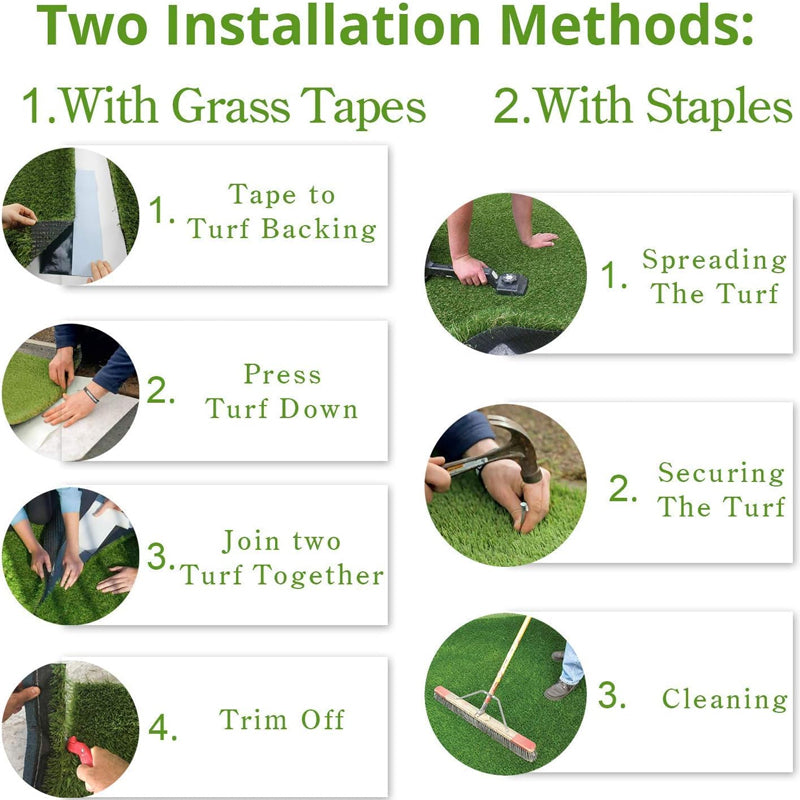 Two Installation Methods:

1.With Grass Tapes

1. Tape to Turf Backing

2. Press Turf Down

3. Join two Turf Together

4. Trim Off

2.With Staples

1. Spreading The Turf

2. Securing The Turf

3. Cleaning