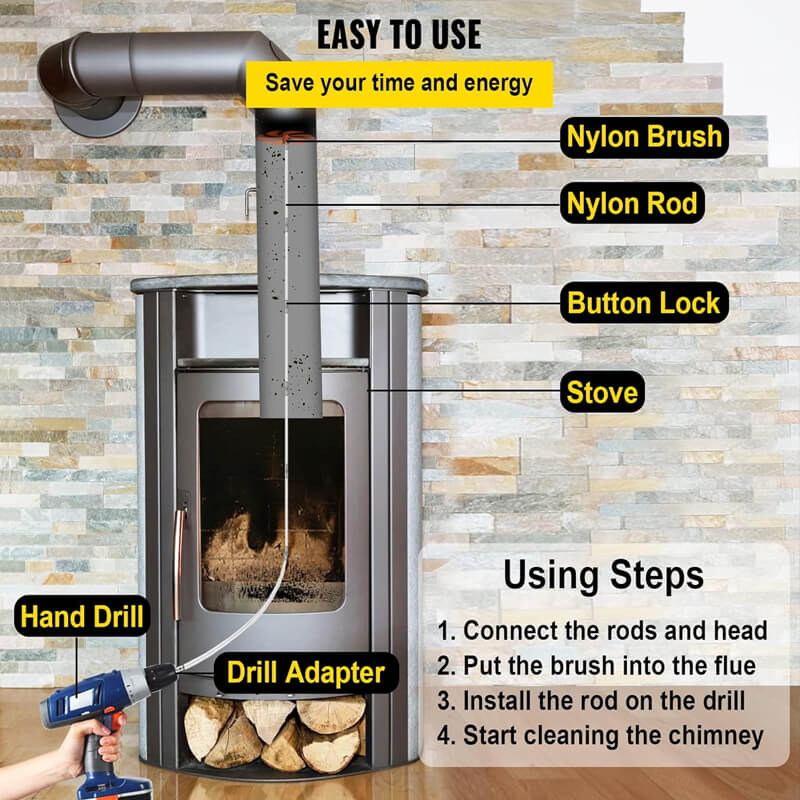 EASY TO USE

Save your time and energy

Nylon Brush

Nylon Rod

Button Lock

Stove

Hand Drill

Drill Adapter

Using Steps

1. Connect the rods and head
2. Put the brush into the flue
3. Install the rod on the drill
4. Start cleaning the chimney