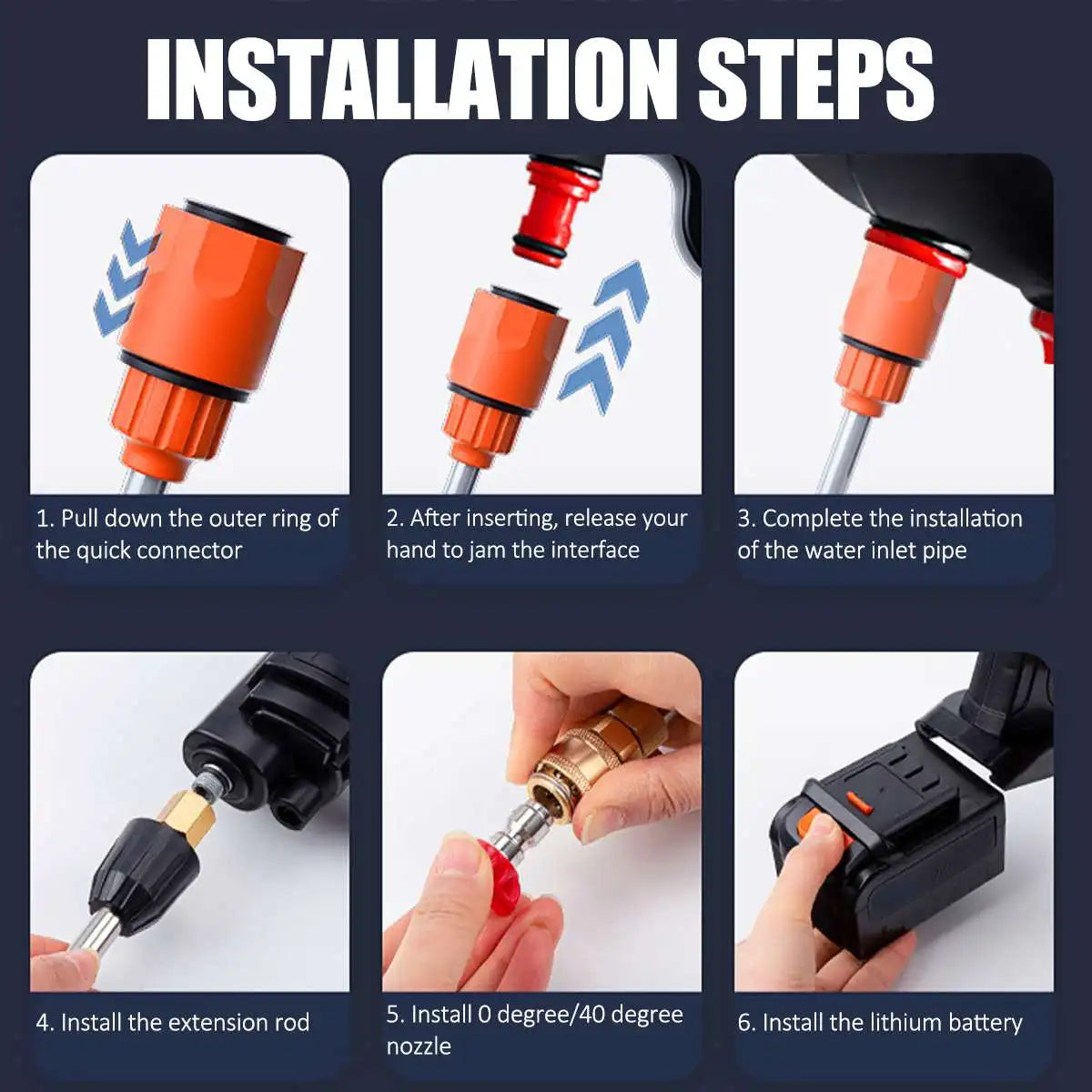 INSTALLATION STEPS

1. Pull down the outer ring of the quick connector

2. After inserting, release your hand to jam the interface

3. Complete the installation of the water inlet pipe

4. Install the extension rod

5. Install 0 degree/40 degree nozzle

6. Install the lithium battery