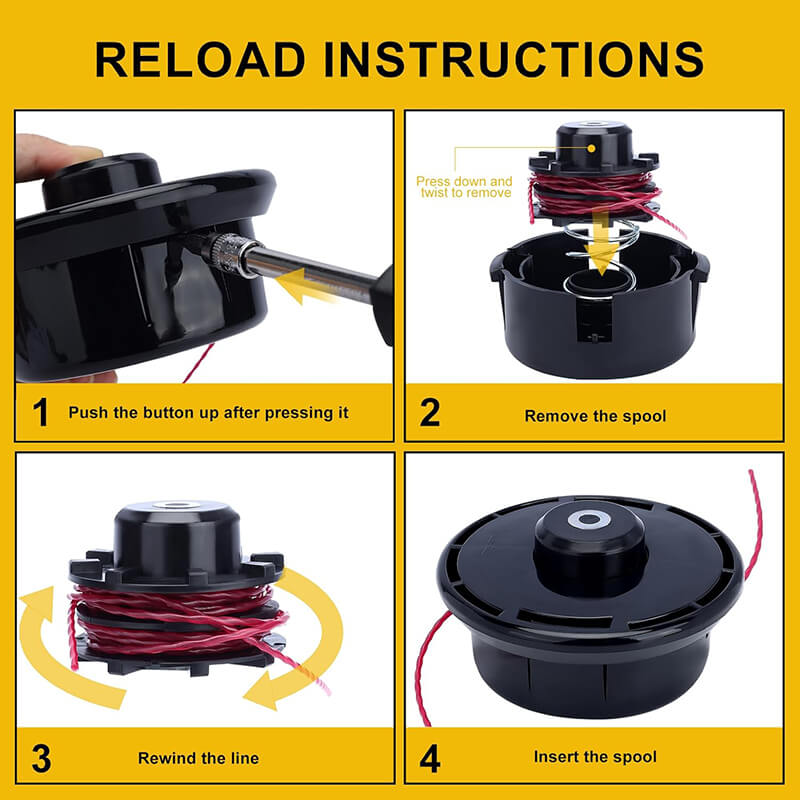 RELOAD INSTRUCTIONS

1 Push the button up after pressing it

Press down and twist to remove

2 Remove the spool

3 Rewind the line

4 Insert the spool