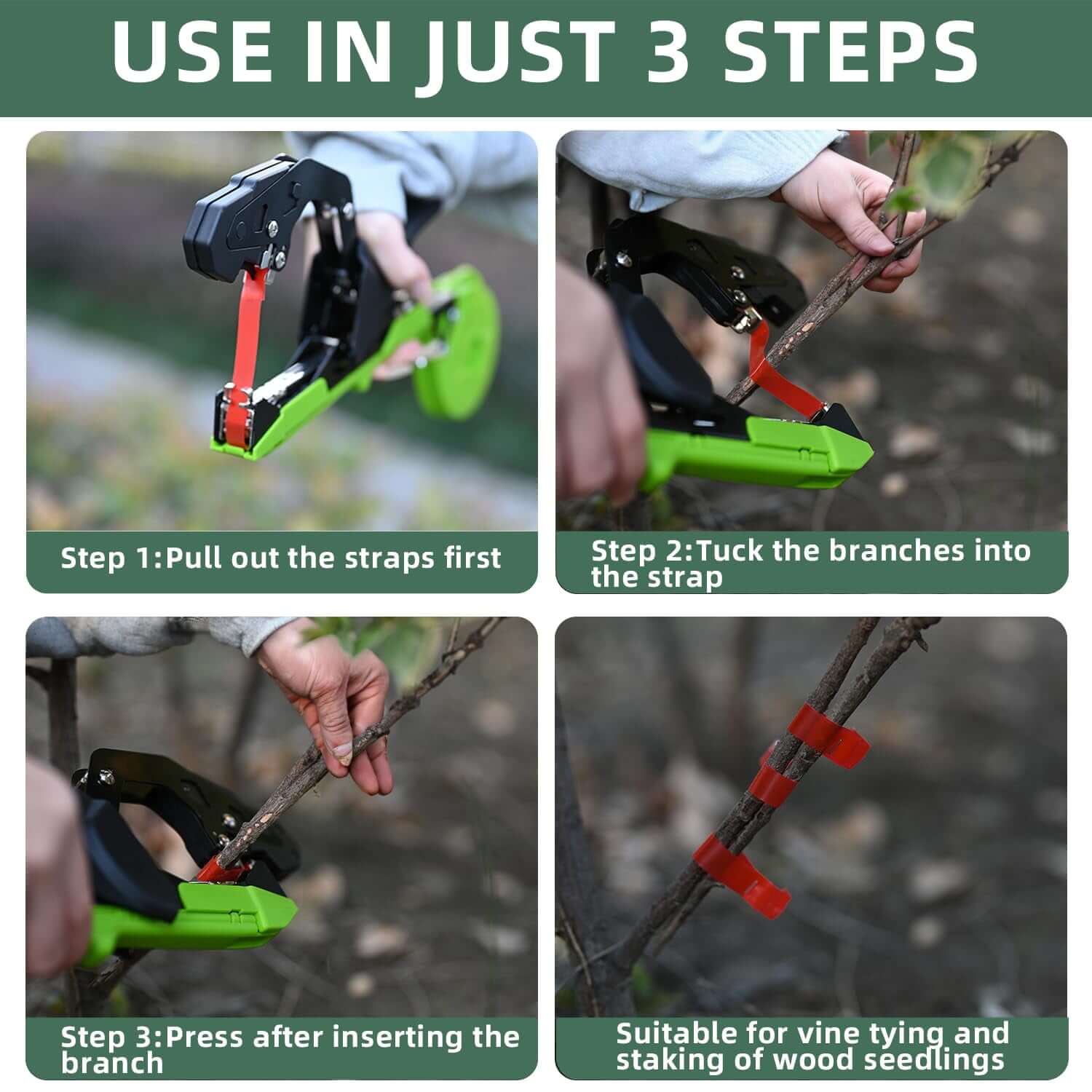 USE IN JUST 3 STEPS

Step 1:Pull out the straps first

Step 2:Tuck the branches into the strap

Step 3:Press after inserting the branch

Suitable for vine tying and staking of wood seedlings