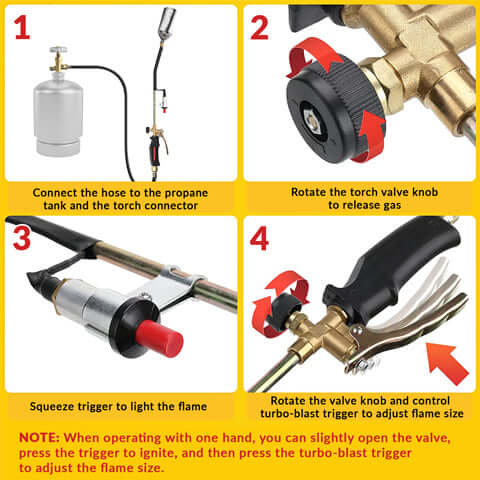 1

Connect the hose to the propane tank and the torch connector

2

Rotate the torch valve knob to release gas

3

Squeeze trigger to light the flame

4

Rotate the valve knob and control turbo-blast trigger to adjust flame size

NOTE: When operating with one hand, you can slightly open the valve, press the trigger to ignite, and then press the turbo-blast trigger to adjust the flame size.