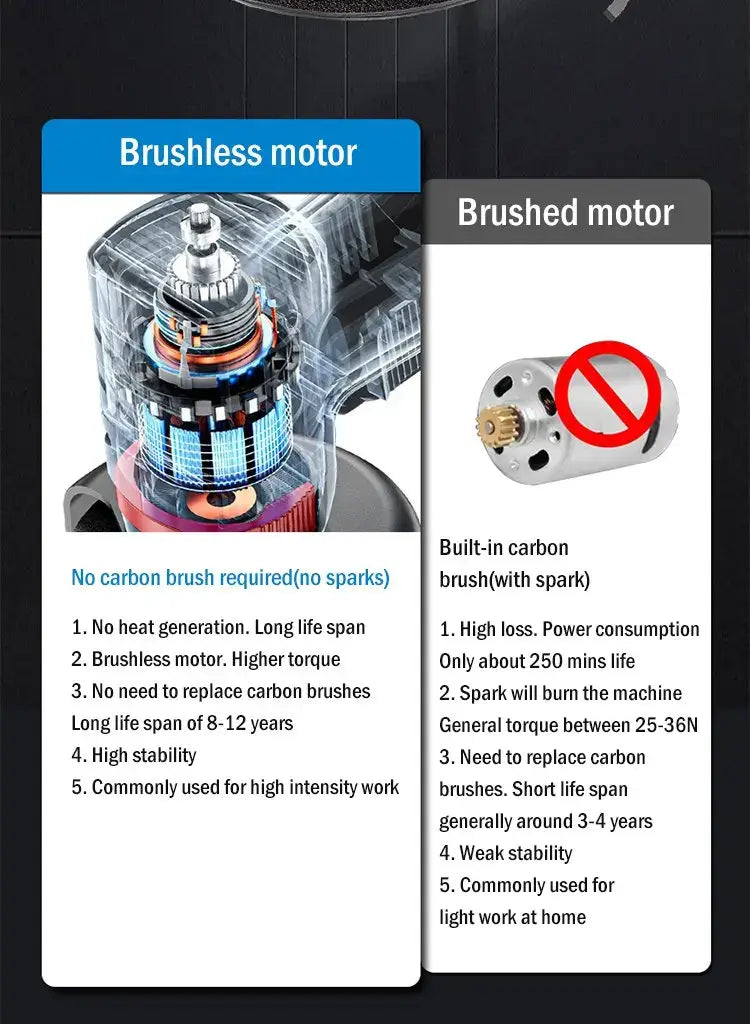 Brushless motor

No carbon brush required(no sparks)

1. No heat generation. Long life span
2. Brushless motor. Higher torque
3. No need to replace carbon brushes Long life span of 8-12 years
4. High stability
5. Commonly used for high intensity work

Brushed motor

Built-in carbon brush(with spark)

1. High loss. Power consumption Only about 250 mins life
2. Spark will burn the machine General torque between 25-36N
3. Need to replace carbon brushes. Short life span generally around 3-4 years
4. Weak stability
5. Commonly used for light work at home