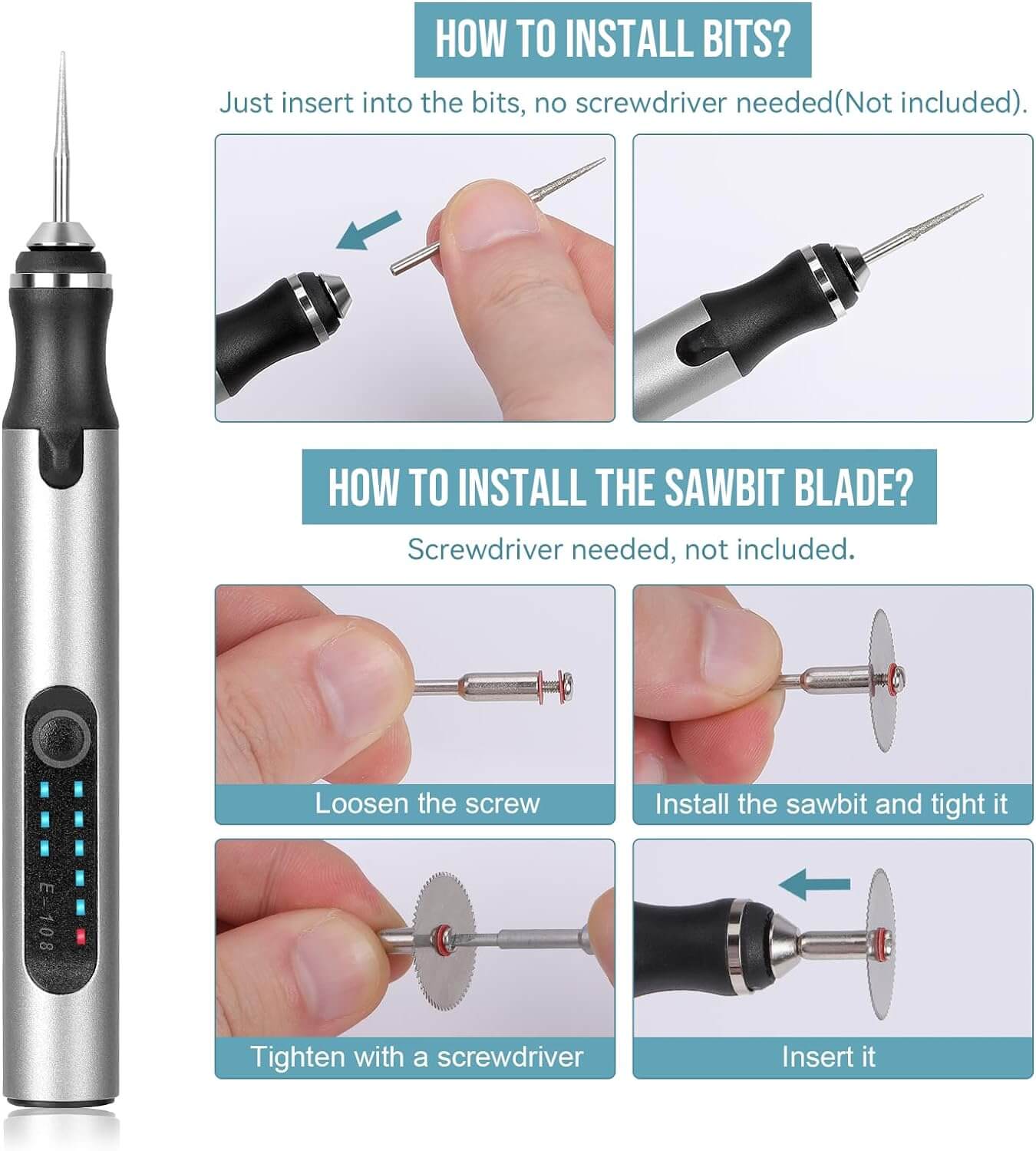 HOW TO INSTALL BITS?

Just insert into the bits, no screwdriver needed(Not included).

HOW TO INSTALL THE SAWBIT BLADE?

Screwdriver needed, not included.

Loosen the screw

Install the sawbit and tight it

Tighten with a screwdriver

Insert it

E-108