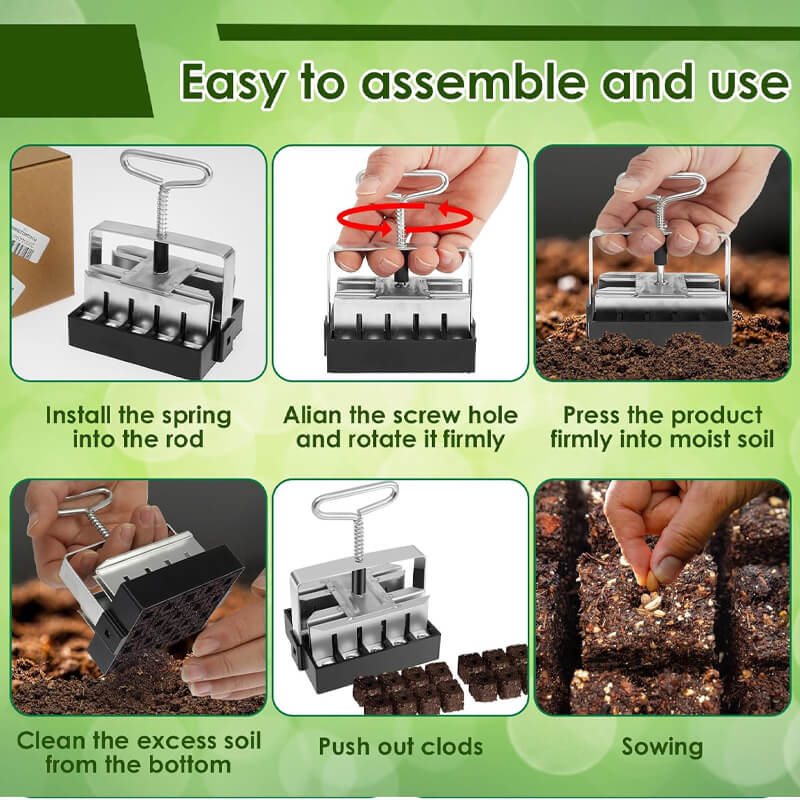 Easy to assemble and use

Install the spring into the rod

Alian the screw hole and rotate it firmly

Press the product firmly into moist soil

Clean the excess soil from the bottom

Push out clods

Sowing