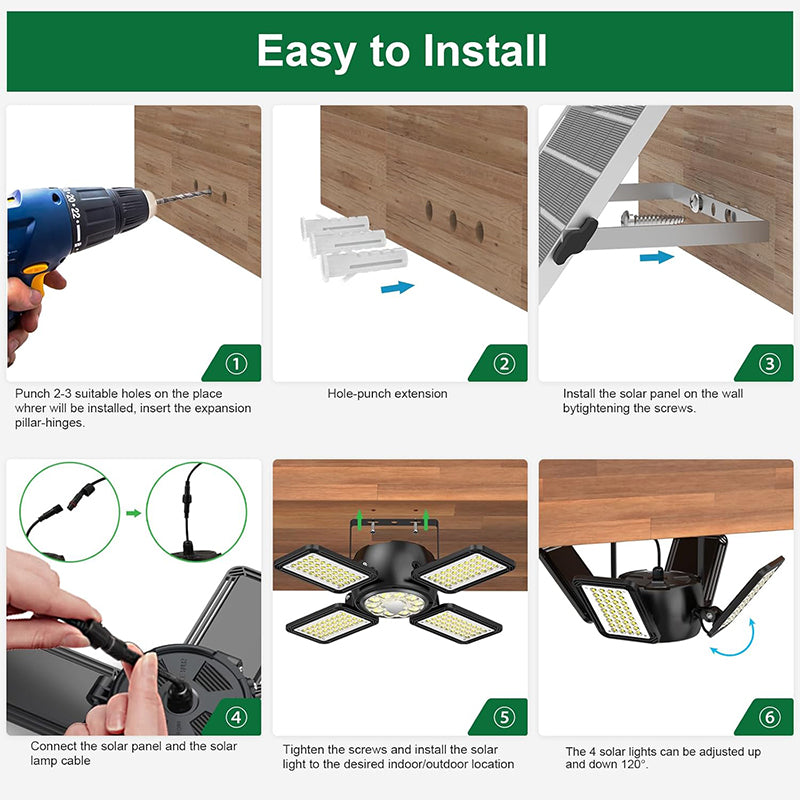 Easy to Install

①

Punch 2-3 suitable holes on the place whrer will be installed, insert the expansion pillar-hinges.

②

Hole-punch extension

③

Install the solar panel on the wall bytightening the screws.

④

Connect the solar panel and the solar lamp cable

⑤

Tighten the screws and install the solar light to the desired indoor/outdoor location

⑥

The 4 solar lights can be adjusted up and down 120°.